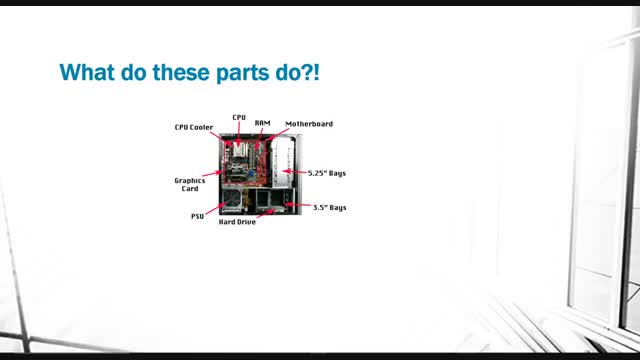 What do these parts do?!

CPU Cooler
CPU
RAM
Motherboard
Graphics Card
5.25" Bays
PSU
Hard Drive
3.5" Bays